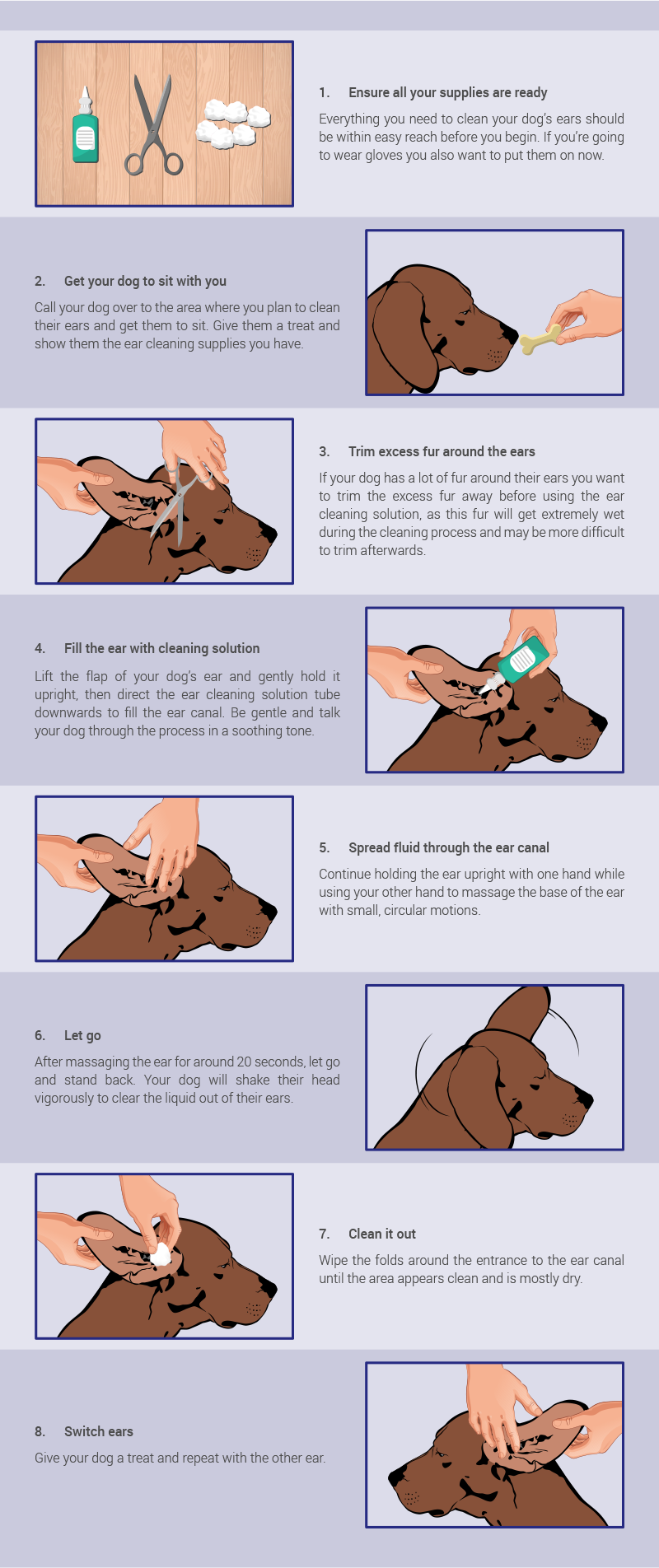 1. Ensure all your supplies are ready

Everything you need to clean your dog's ears should be within easy reach before you begin. If you're going to wear gloves you also want to put them on now.

2. Get your dog to sit with you

Call your dog over to the area where you plan to clean their ears and get them to sit. Give them a treat and show them the ear cleaning supplies you have.

3. Trim excess fur around the ears

If your dog has a lot of fur around their ears you want to trim the excess fur away before using the ear cleaning solution, as this fur will get extremely wet during the cleaning process and may be more difficult to trim afterwards.

4. Fill the ear with cleaning solution

Lift the flap of your dog's ear and gently hold it upright, then direct the ear cleaning solution tube downwards to fill the ear canal. Be gentle and talk your dog through the process in a soothing tone.

5. Spread fluid through the ear canal

Continue holding the ear upright with one hand while using your other hand to massage the base of the ear with small, circular motions.

6. Let go

After massaging the ear for around 20 seconds, let go and stand back. Your dog will shake their head vigorously to clear the liquid out of their ears.

7. Clean it out

Wipe the folds around the entrance to the ear canal until the area appears clean and is mostly dry.

8. Switch ears

Give your dog a treat and repeat with the other ear.